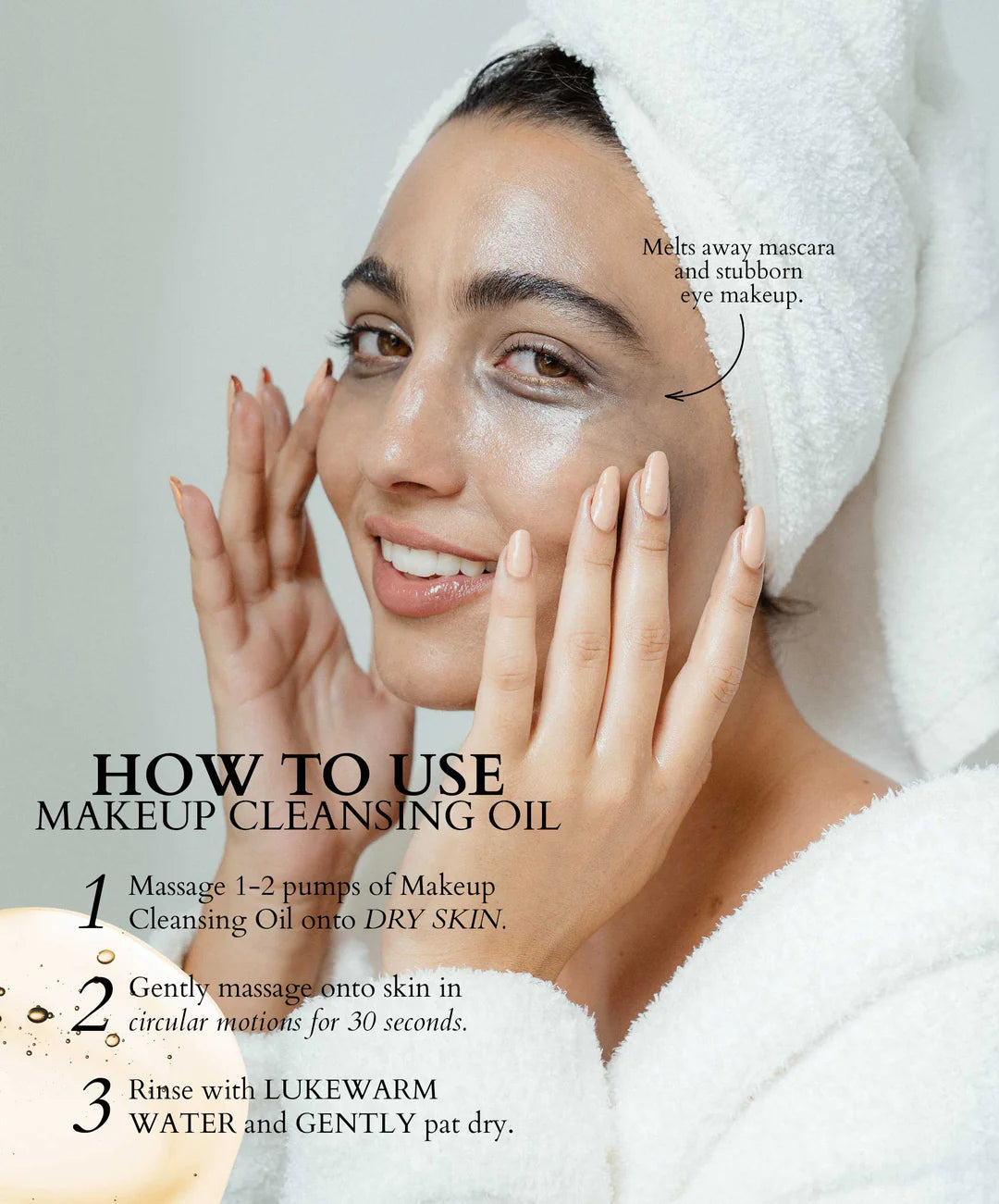 Melts away mascara and stubborn eye makeup.

HOW TO USE
MAKEUP CLEANSING OIL

1 Massage 1-2 pumps of Makeup Cleansing Oil onto DRY SKIN.

2 Gently massage onto skin in circular motions for 30 seconds.

3 Rinse with LUKEWARM WATER and GENTLY pat dry.